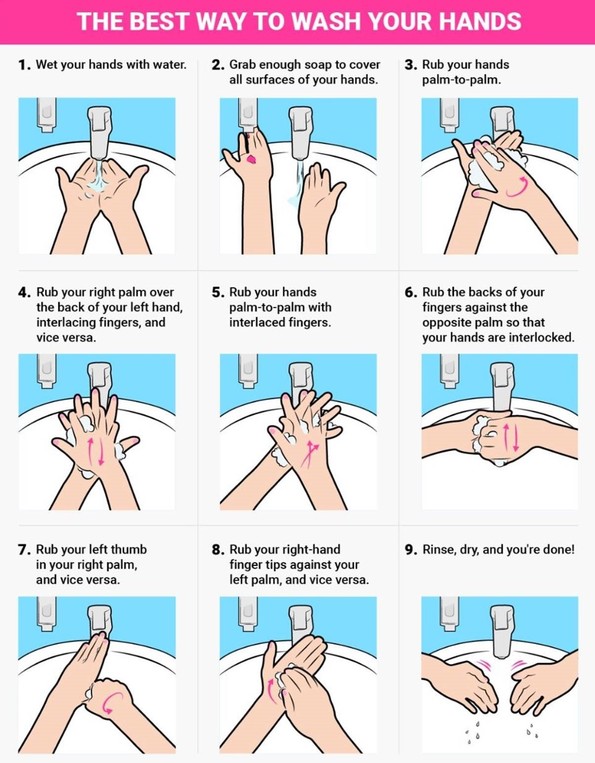 THE BEST WAY TO WASH YOUR HANDS

1. Wet your hands with water.

2. Grab enough soap to cover all surfaces of your hands.

3. Rub your hands palm-to-palm.

4. Rub your right palm over the back of your left hand, interlacing fingers, and vice versa.

5. Rub your hands palm-to-palm with interlaced fingers.

6. Rub the backs of your fingers against the opposite palm so that your hands are interlocked.

7. Rub your left thumb in your right palm, and vice versa.

8. Rub your right-hand finger tips against your left palm, and vice versa.

9. Rinse, dry, and you're done!